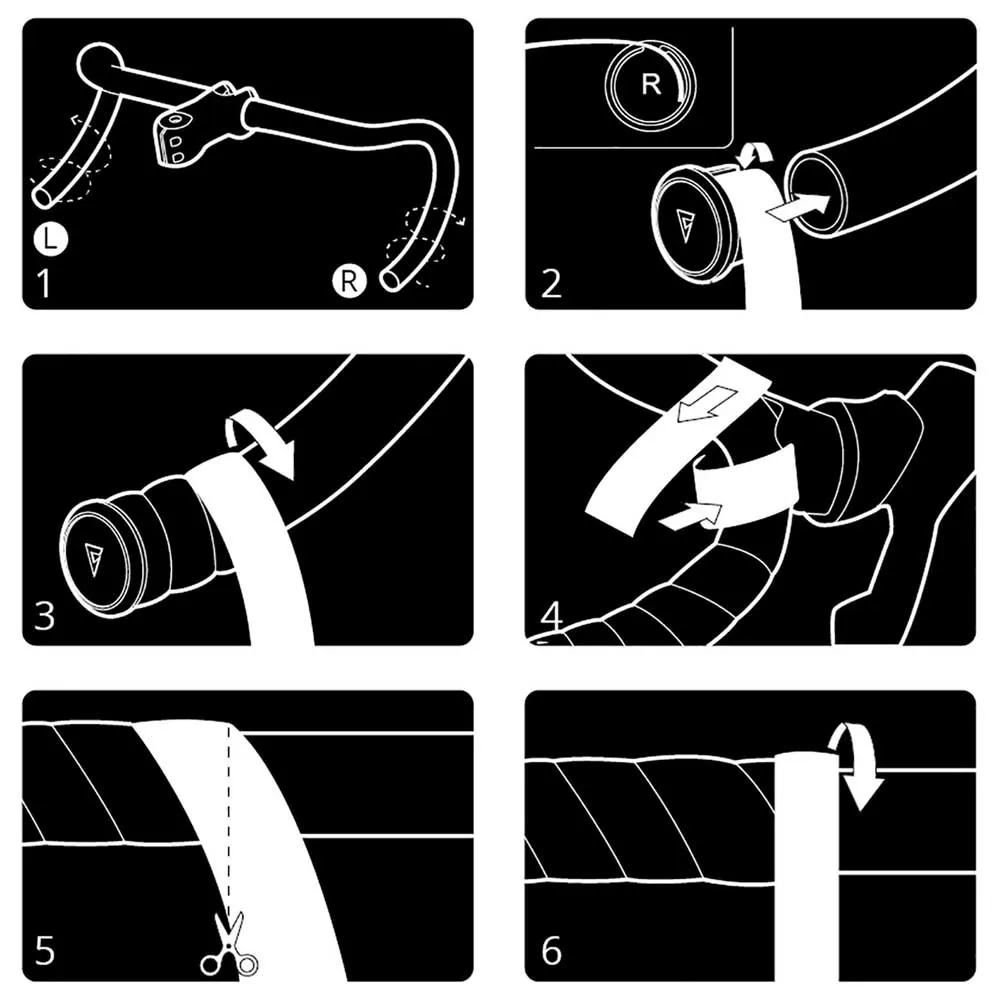 L

R

1

R

2

3

4

5

6